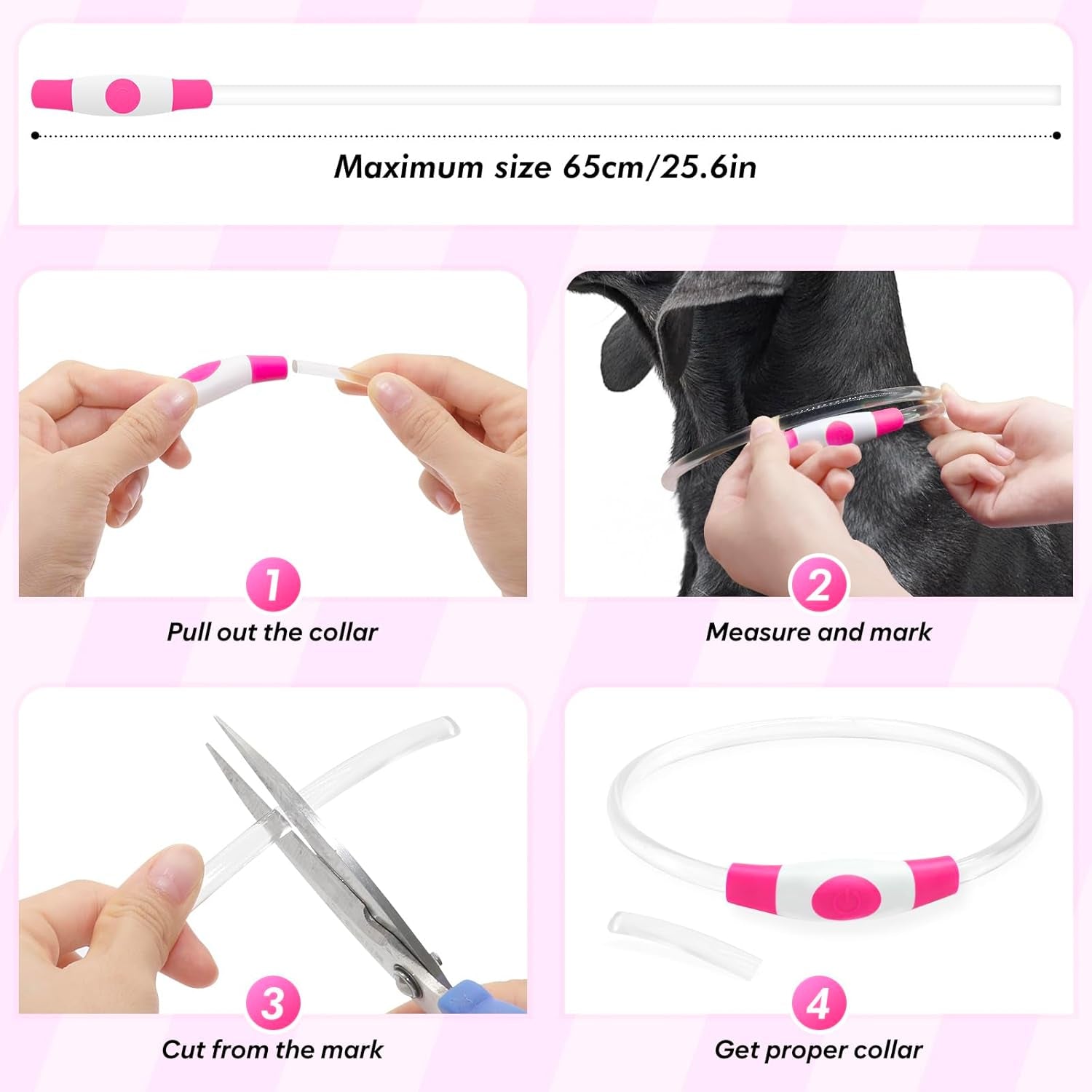 Maximum size 65cm/25.6in

1
Pull out the collar

2
Measure and mark

3
Cut from the mark

4
Get proper collar